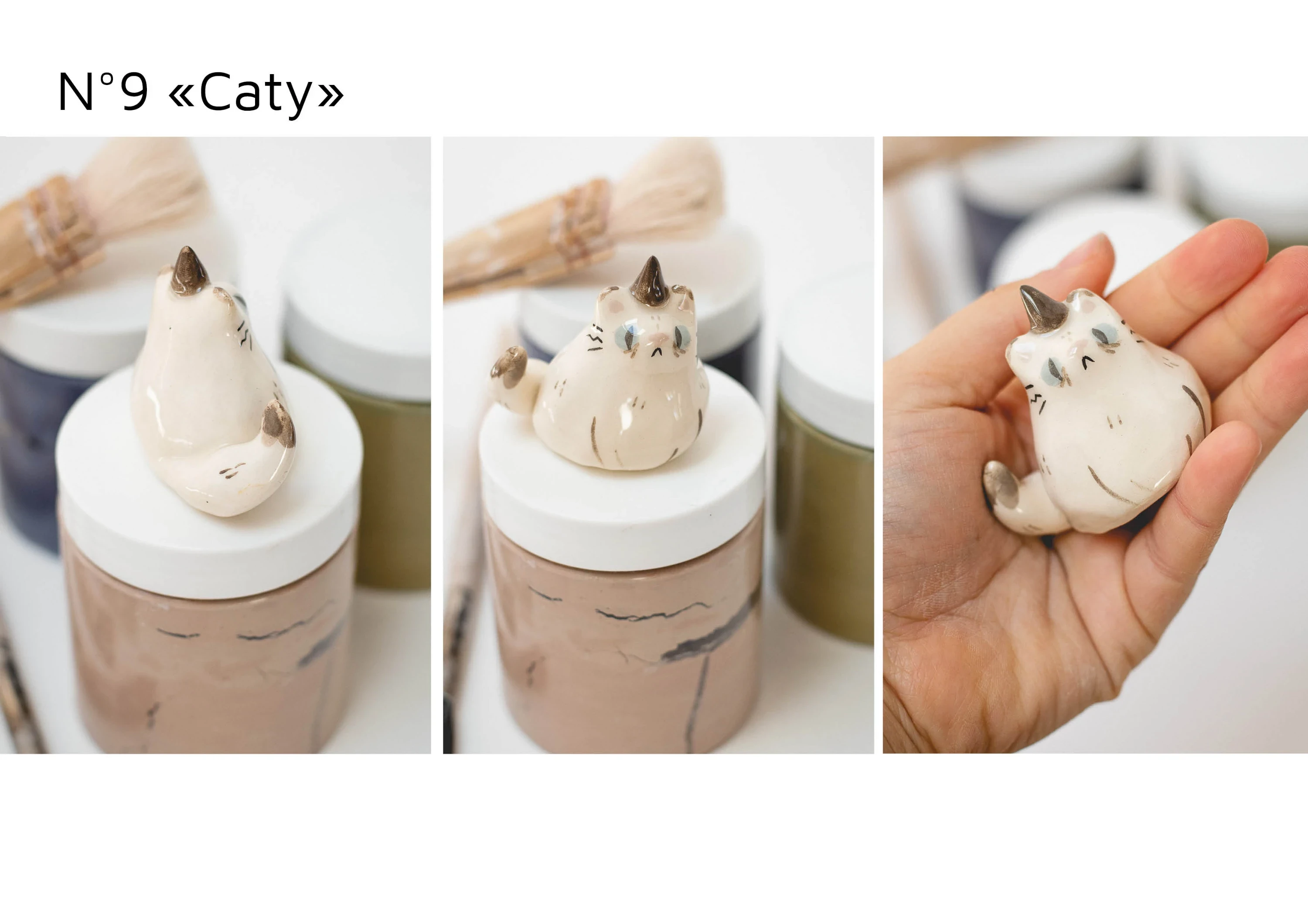 N°9 «Caty»